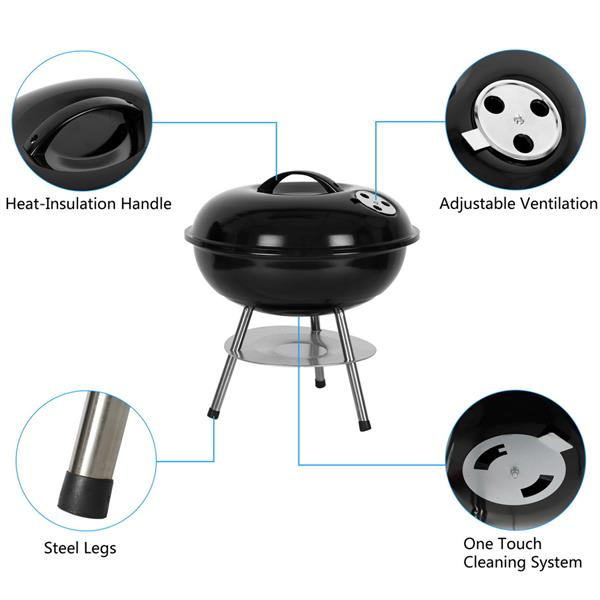 Heat-Insulation Handle

Adjustable Ventilation

Steel Legs

One Touch Cleaning System